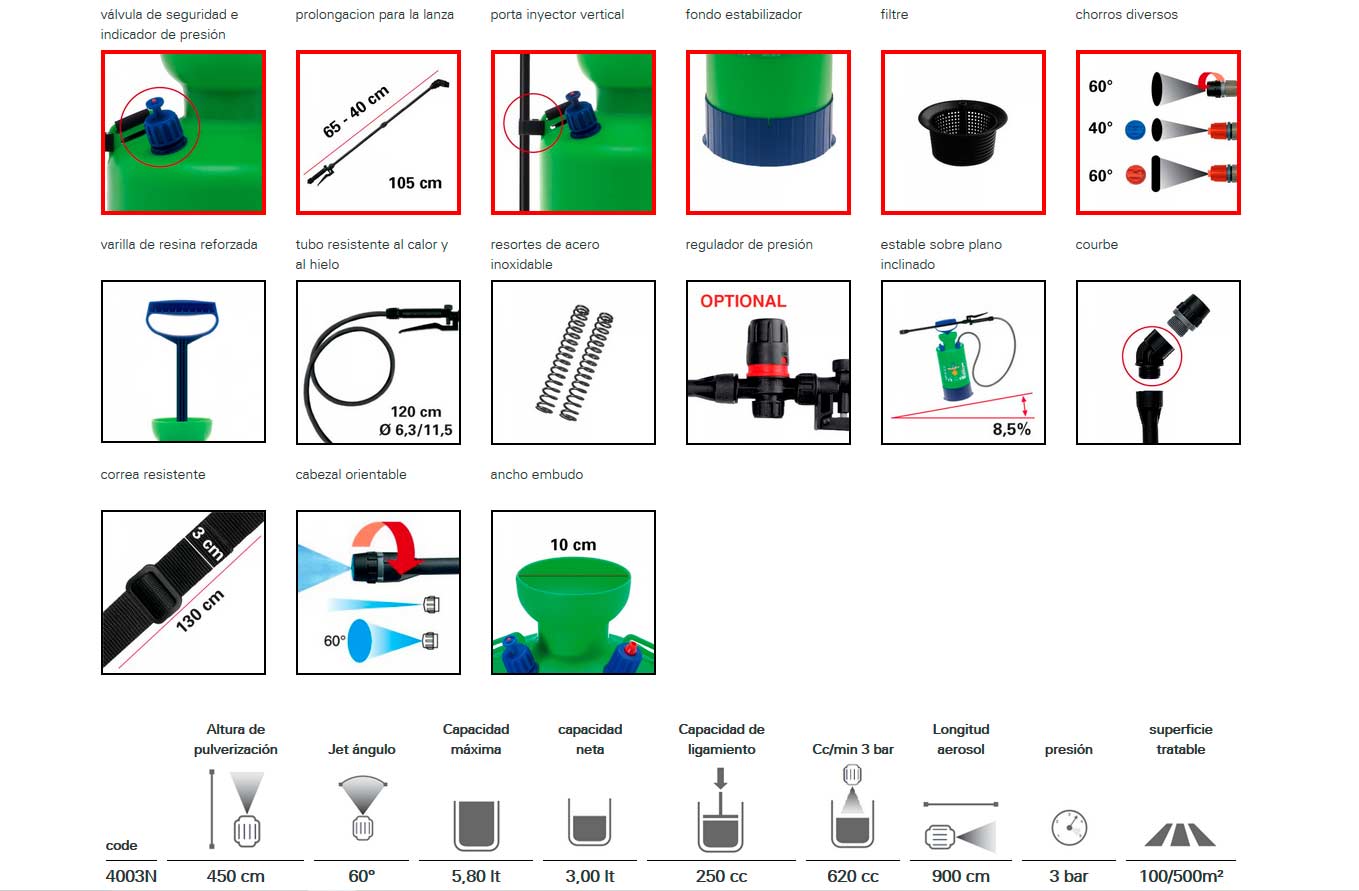 válvula de seguridad e indicador de presión

prolongacion para la lanza

65 - 40 cm

105 cm

porta inyector vertical

fondo estabilizador

filtre

chorros diversos

60°

40°

60°

varilla de resina reforzada

tubo resistente al calor y al hielo

120 cm
Ø 6,3/11,5

resortes de acero inoxidable

regulador de presión

OPTIONAL

estable sobre plano inclinado

8,5%

courbe

correa resistente

3 cm

130 cm

cabezal orientable

60°

ancho embudo

10 cm

| code | Altura de pulverización | Jet ángulo | Capacidad máxima | capacidad neta | Capacidad de ligamiento | Cc/min 3 bar | Longitud aerosol | presión | superficie tratable |
|---|---|---|---|---|---|---|---|---|---|
| 4003N | 450 cm | 60° | 5,80 lt | 3,00 lt | 250 cc | 620 cc | 900 cm | 3 bar | 100/500m² |